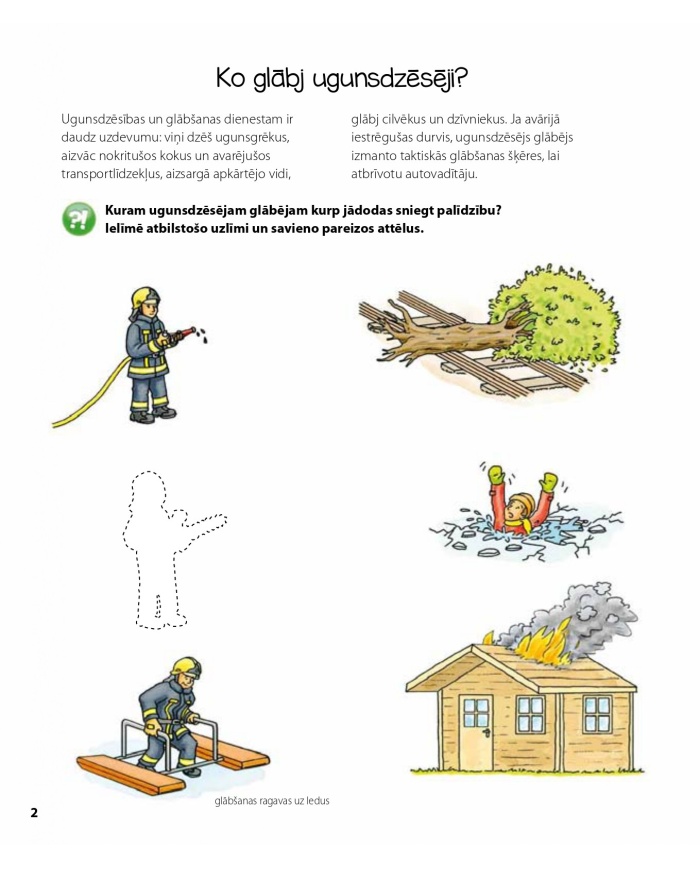 Ko glābj ugunsdzēsēji?

Ugunsdzēsības un glābšanas dienestam ir daudz uzdevumu: viņi dzēš ugunsgrēkus, aizvāc nokritušos kokus un avarējušos transportlīdzekļus, aizsargā apkārtējo vidi,

glābj cilvēkus un dzīvniekus. Ja avārijā iestrēgušas durvis, ugunsdzēsējs glābējs izmanto taktiskās glābšanas šķēres, lai atbrīvotu autovadītāju.

?!

Kuram ugunsdzēsējam glābējam kurp jādodas sniegt palīdzību? Ielīmē atbilstošo uzlīmi un savieno pareizos attēlus.

glābšanas ragavas uz ledus

2